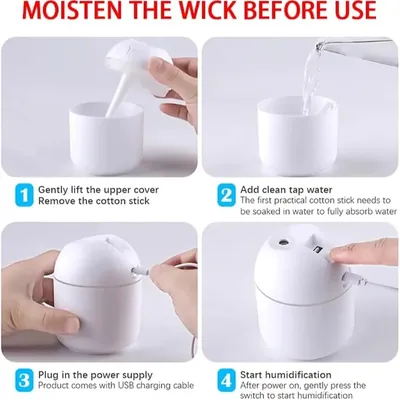 MOISTEN THE WICK BEFORE USE

1 Gently lift the upper cover
Remove the cotton stick

2 Add clean tap water
The first practical cotton stick needs to be soaked in water to fully absorb water

3 Plug in the power supply
Product comes with USB charging cable

4 Start humidification
After power on, gently press the switch to start humidification