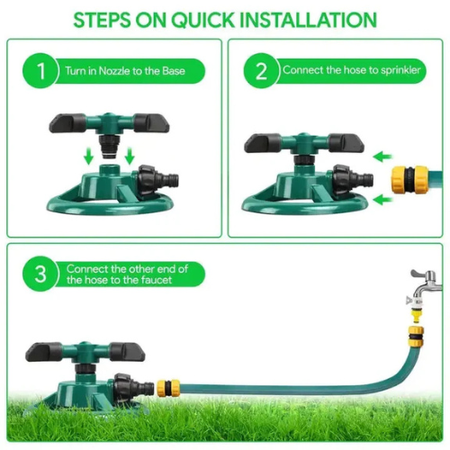 STEPS ON QUICK INSTALLATION

1 Turn in Nozzle to the Base

2 Connect the hose to sprinkler

3 Connect the other end of the hose to the faucet