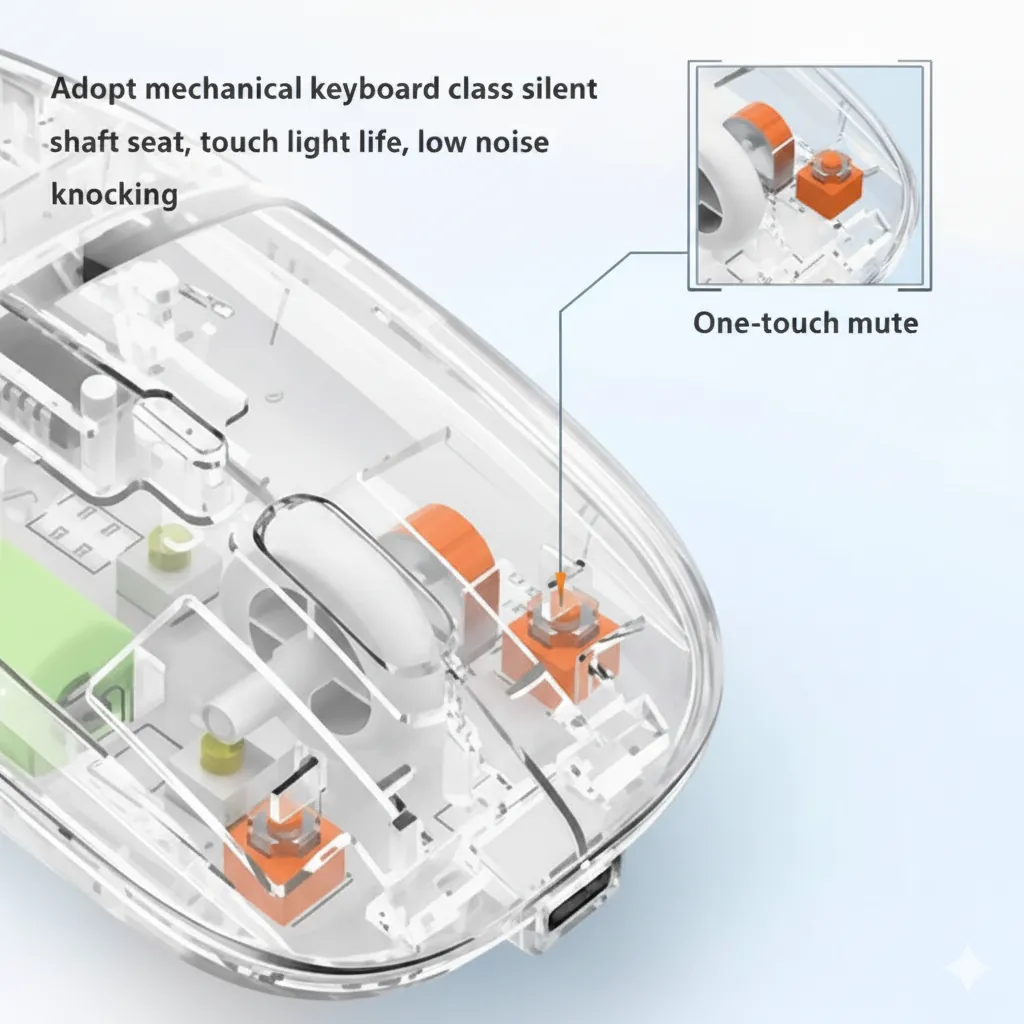 Adopt mechanical keyboard class silent shaft seat, touch light life, low noise knocking

One-touch mute