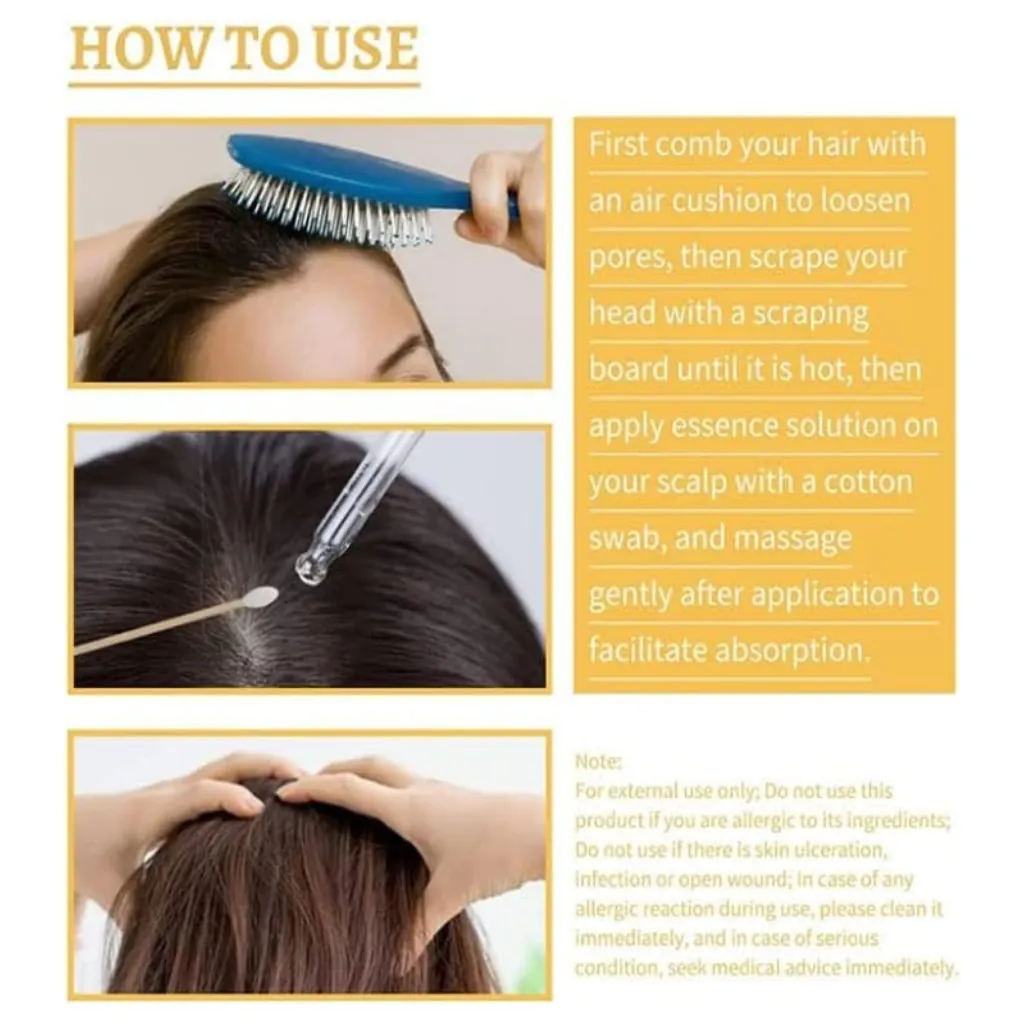 HOW TO USE

First comb your hair with an air cushion to loosen pores, then scrape your head with a scraping board until it is hot, then apply essence solution on your scalp with a cotton swab, and massage gently after application to facilitate absorption.

Note:
For external use only; Do not use this product if you are allergic to its ingredients; Do not use if there is skin ulceration, infection or open wound; In case of any allergic reaction during use, please clean it immediately, and in case of serious condition, seek medical advice immediately.