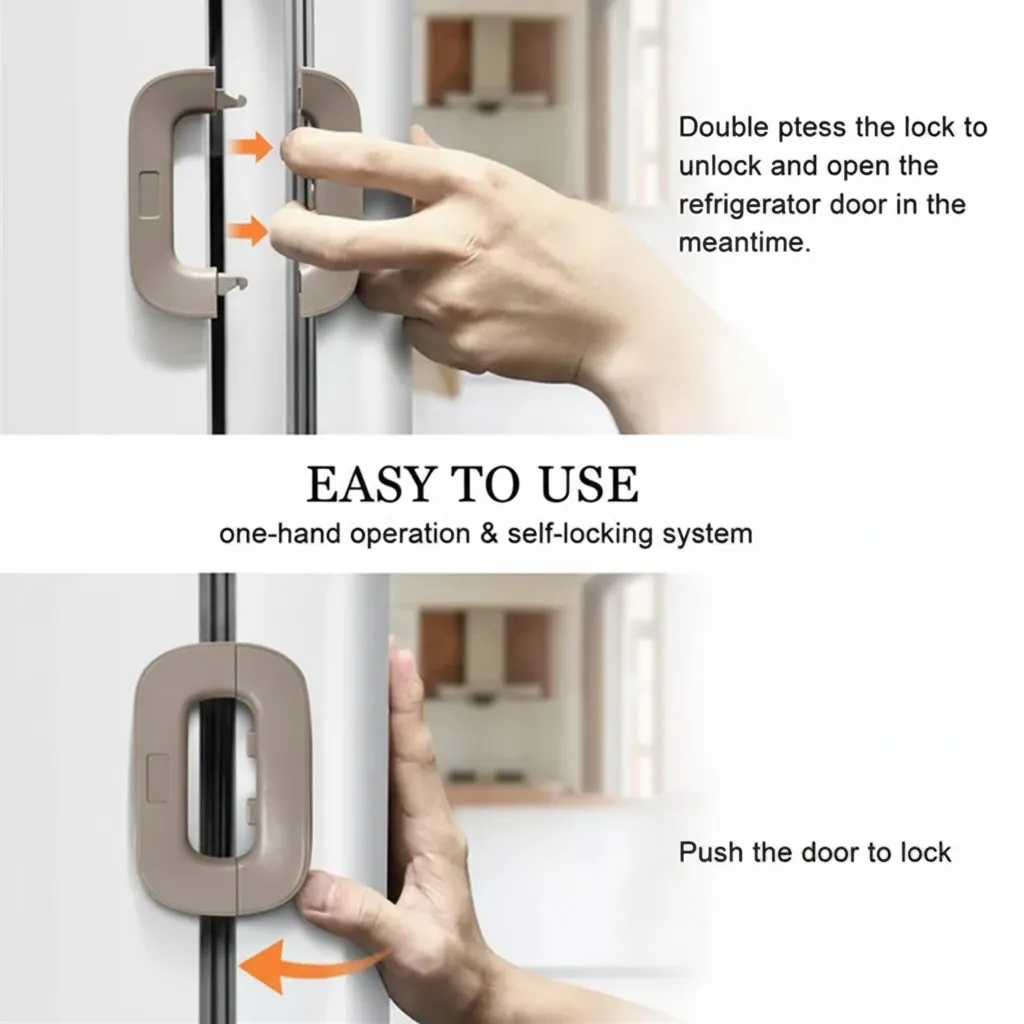 Double ptess the lock to unlock and open the refrigerator door in the meantime.

EASY TO USE
one-hand operation & self-locking system

Push the door to lock