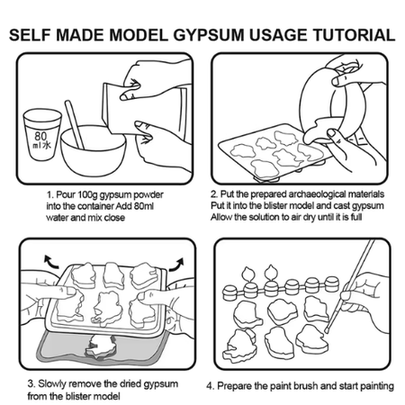 SELF MADE MODEL GYPSUM USAGE TUTORIAL

80 ml水

1. Pour 100g gypsum powder into the container Add 80ml water and mix close

2. Put the prepared archaeological materials Put it into the blister model and cast gypsum Allow the solution to air dry until it is full

3. Slowly remove the dried gypsum from the blister model

4. Prepare the paint brush and start painting