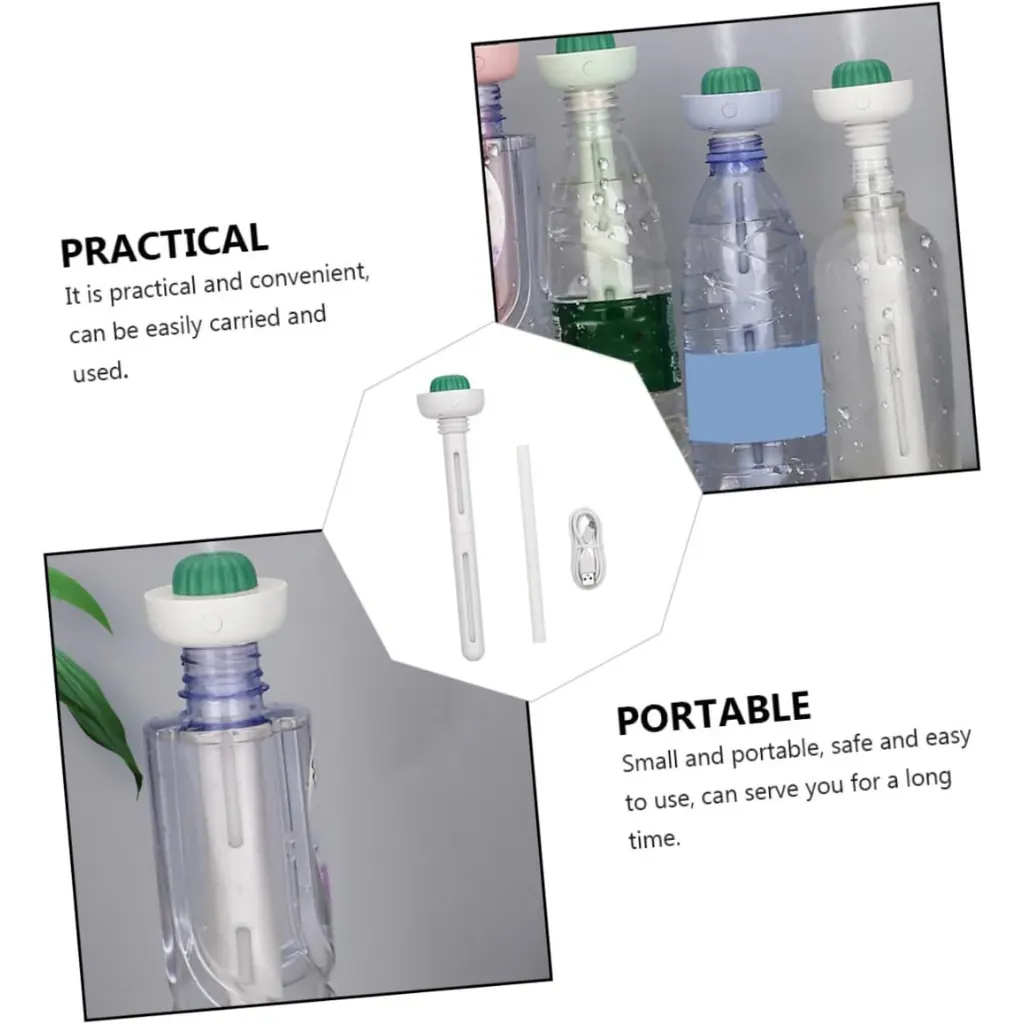 PRACTICAL
It is practical and convenient, can be easily carried and used.

PORTABLE
Small and portable, safe and easy to use, can serve you for a long time.