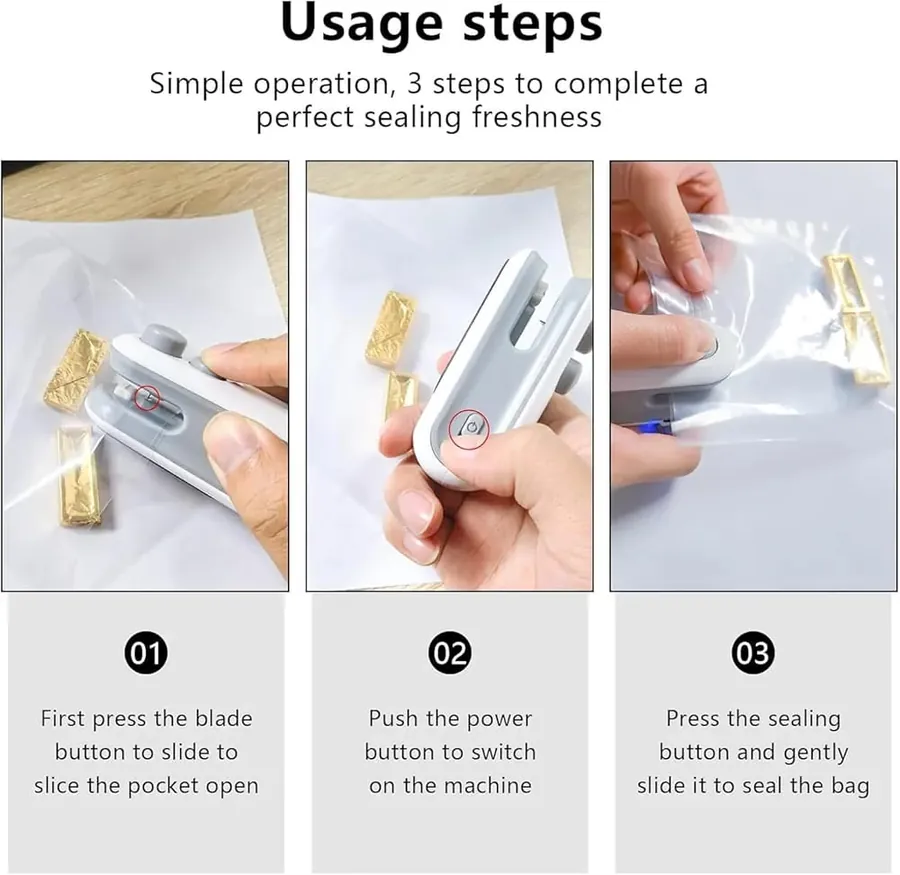 Usage steps

Simple operation, 3 steps to complete a perfect sealing freshness

01

First press the blade button to slide to slice the pocket open

02

Push the power button to switch on the machine

03

Press the sealing button and gently slide it to seal the bag