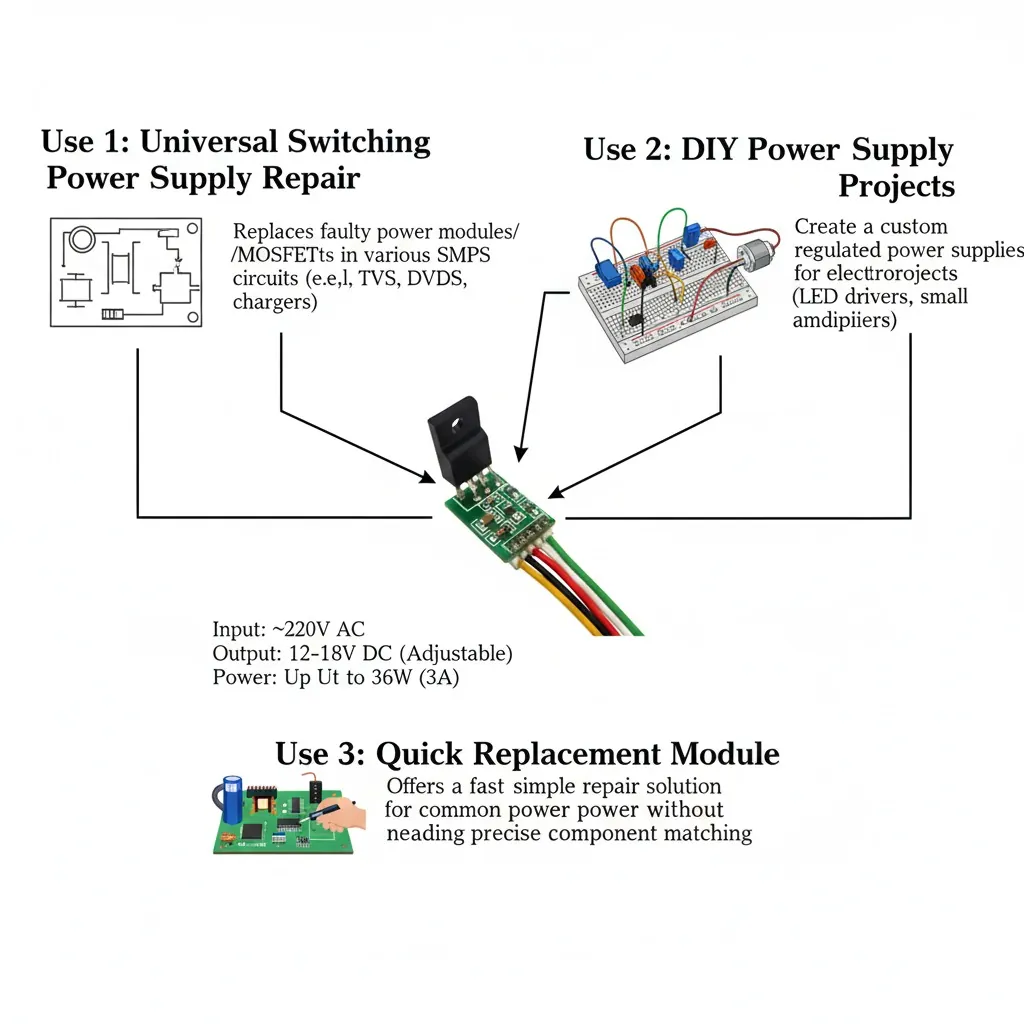 Use 1: Universal Switching Power Supply Repair

Replaces faulty power modules/ /MOSFETts in various SMPS circuits (e.e,l, TVS, DVDS, chargers)

Use 2: DIY Power Supply Projects

Create a custom regulated power supplies for electtrorojects (LED drivers, small amdipiiers)

Input: ~220V AC
Output: 12-18V DC (Adjustable)
Power: Up Ut to 36W (3A)

Use 3: Quick Replacement Module

Offers a fast simple repair solution for common power power without neading precise component matching