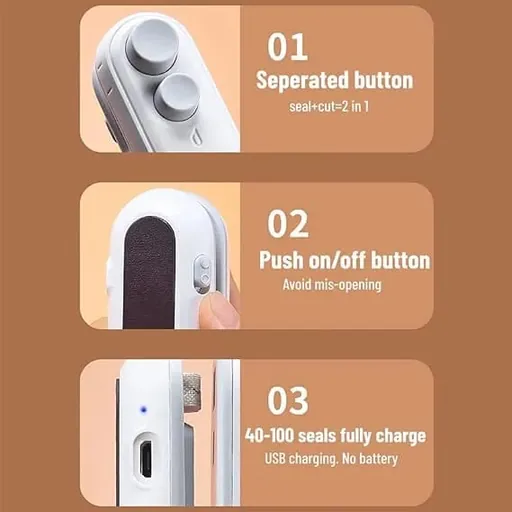 01
Seperated button
seal+cut=2 in 1

02
Push on/off button
Avoid mis-opening

03
40-100 seals fully charge
USB charging. No battery