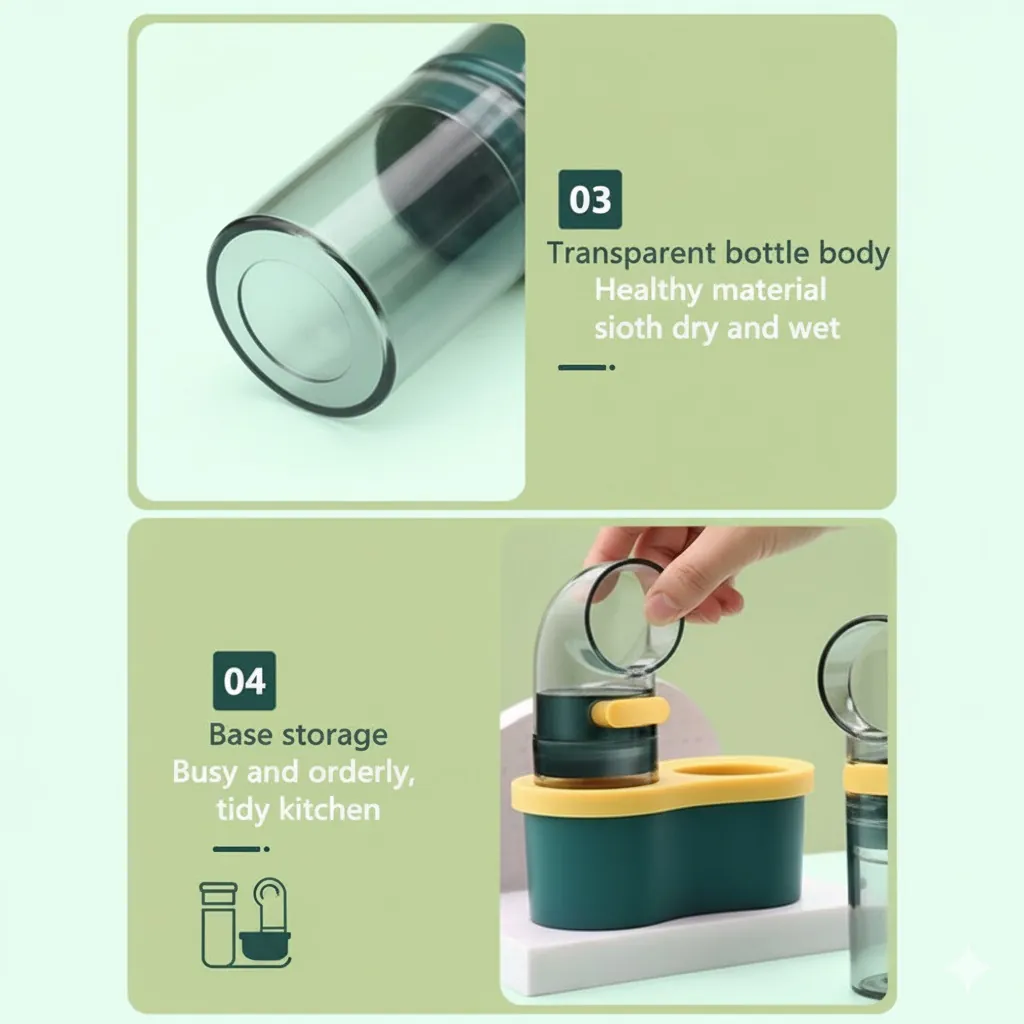 03

Transparent bottle body
Healthy material
sioth dry and wet

04

Base storage
Busy and orderly,
tidy kitchen