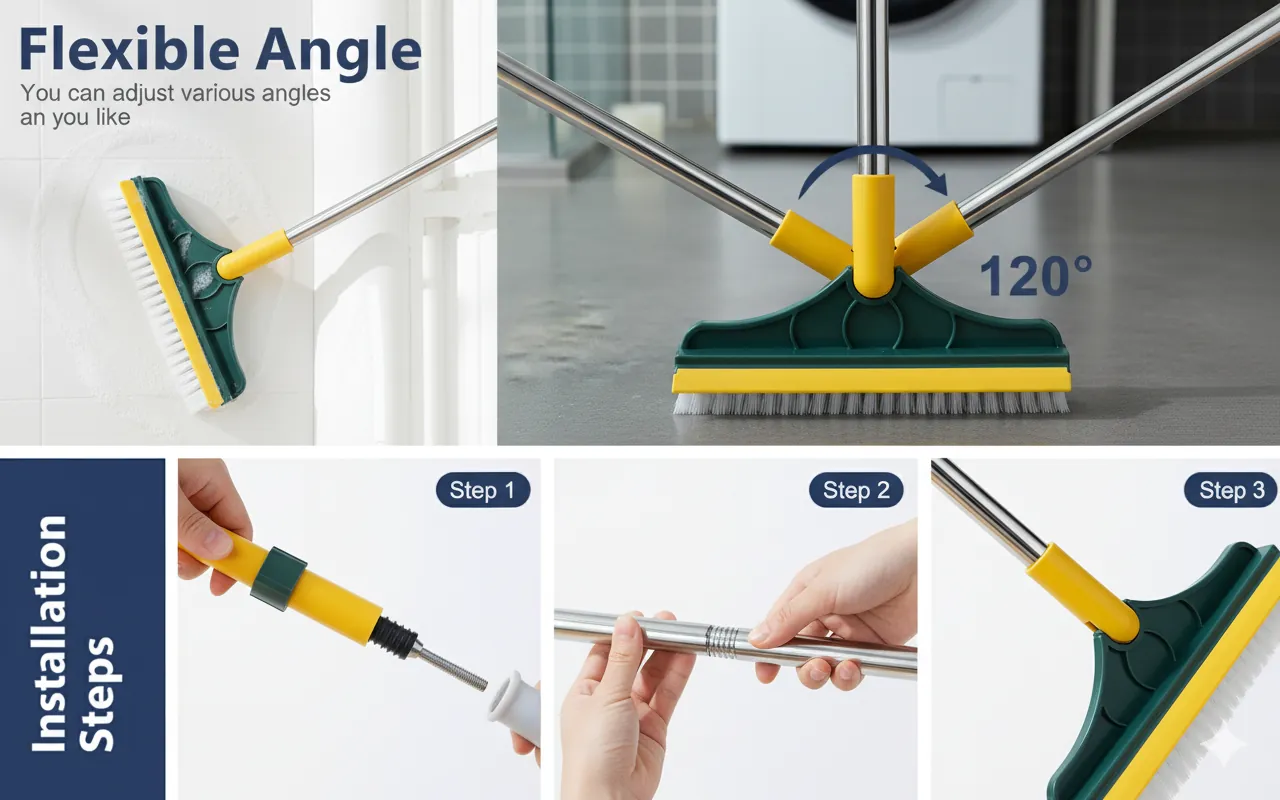 Flexible Angle

You can adjust various angles an you like

120°

Installation Steps

Step 1

Step 2

Step 3