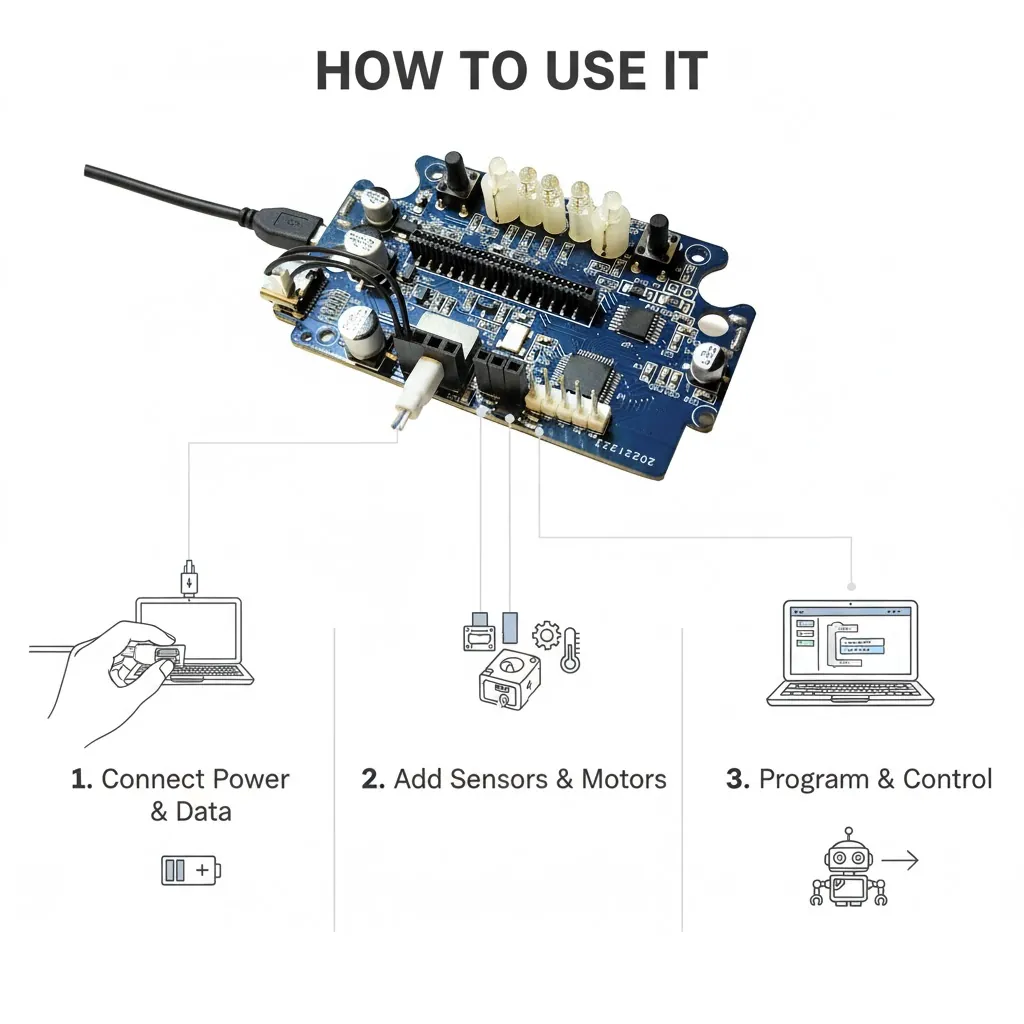 HOW TO USE IT

20221221

1. Connect Power & Data

2. Add Sensors & Motors

3. Program & Control