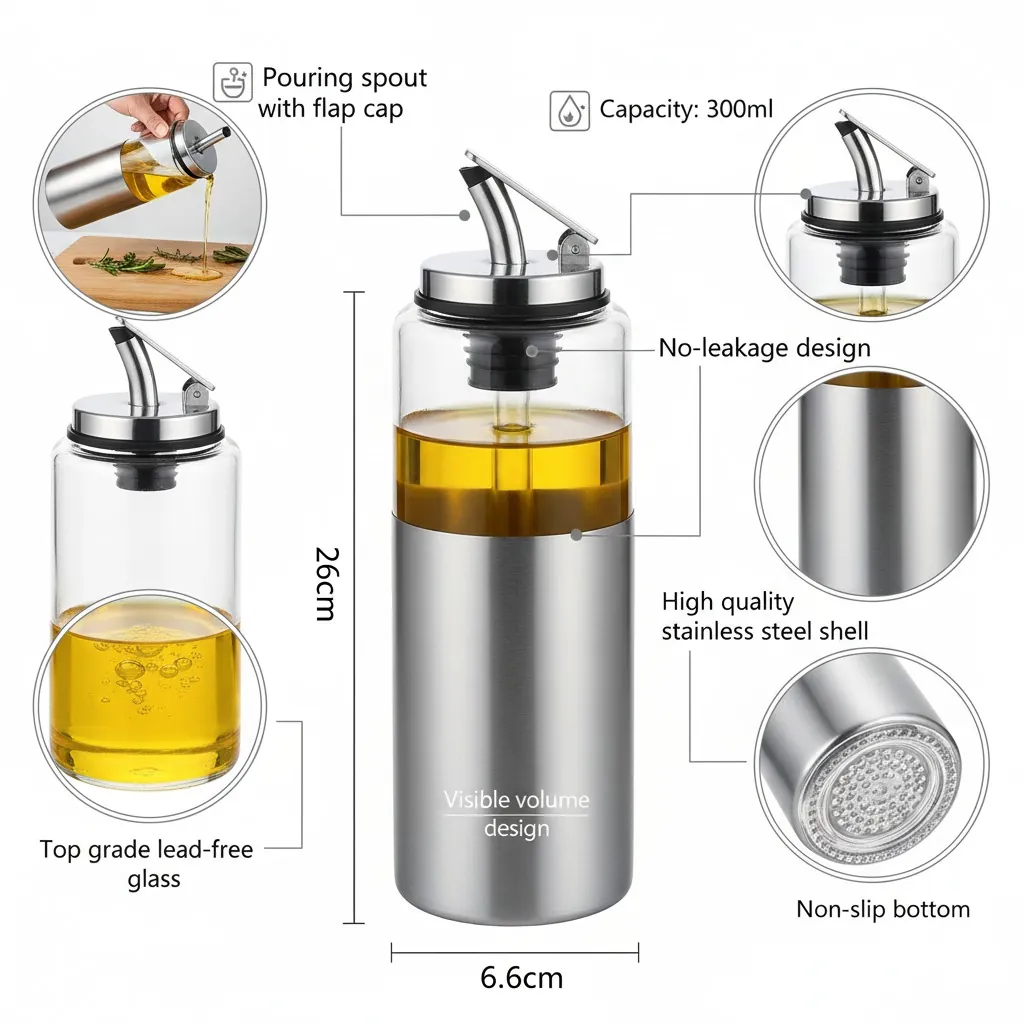 Pouring spout with flap cap

Capacity: 300ml

No-leakage design

26cm

High quality stainless steel shell

Visible volume design

Top grade lead-free glass

Non-slip bottom

6.6cm