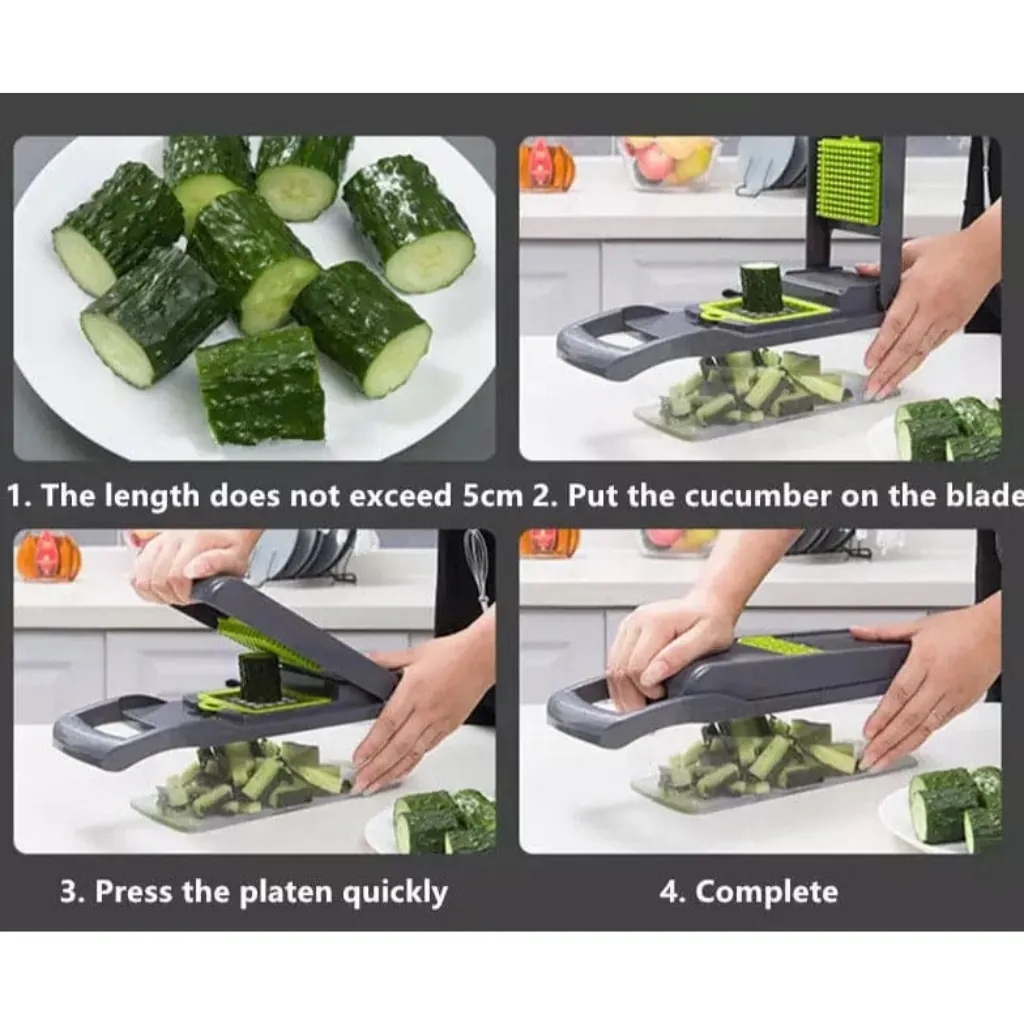 1. The length does not exceed 5cm

2. Put the cucumber on the blade

3. Press the platen quickly

4. Complete