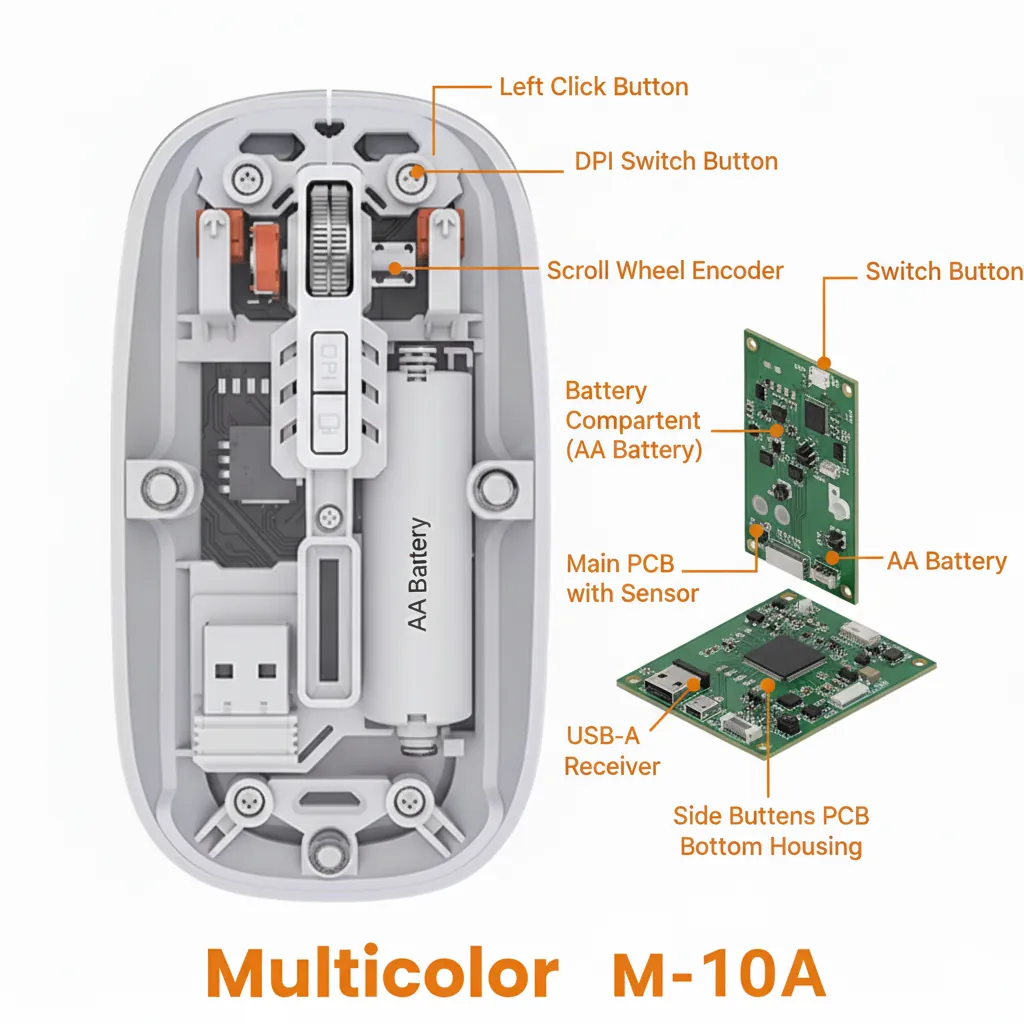 Left Click Button

DPI Switch Button

Scroll Wheel Encoder

Switch Button

DPI

Battery Compartent (AA Battery)

AA Battery

Main PCB with Sensor

AA Battery

USB-A Receiver

Side Buttens PCB Bottom Housing

Multicolor M-10A