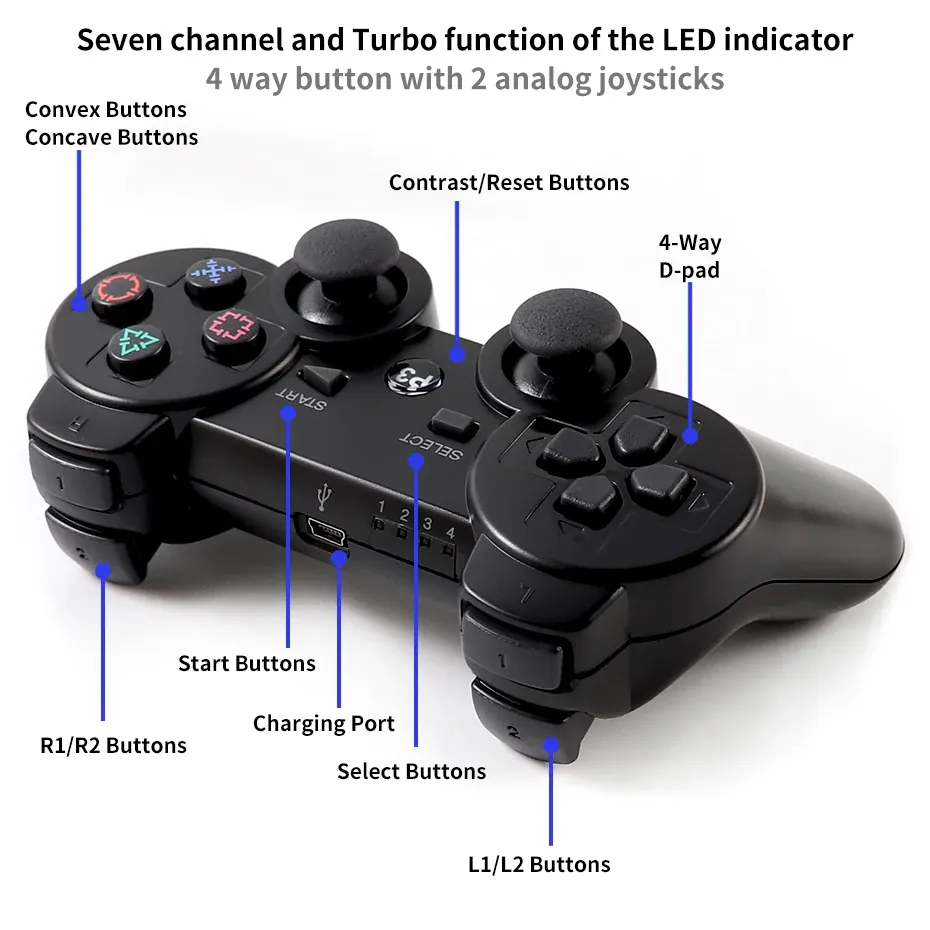 Seven channel and Turbo function of the LED indicator
4 way button with 2 analog joysticks

Convex Buttons
Concave Buttons

Contrast/Reset Buttons

4-Way
D-pad

START

P3

SELECT

R

1

2

1 2 3 4

L

1

2

Start Buttons

Charging Port

R1/R2 Buttons

Select Buttons

L1/L2 Buttons