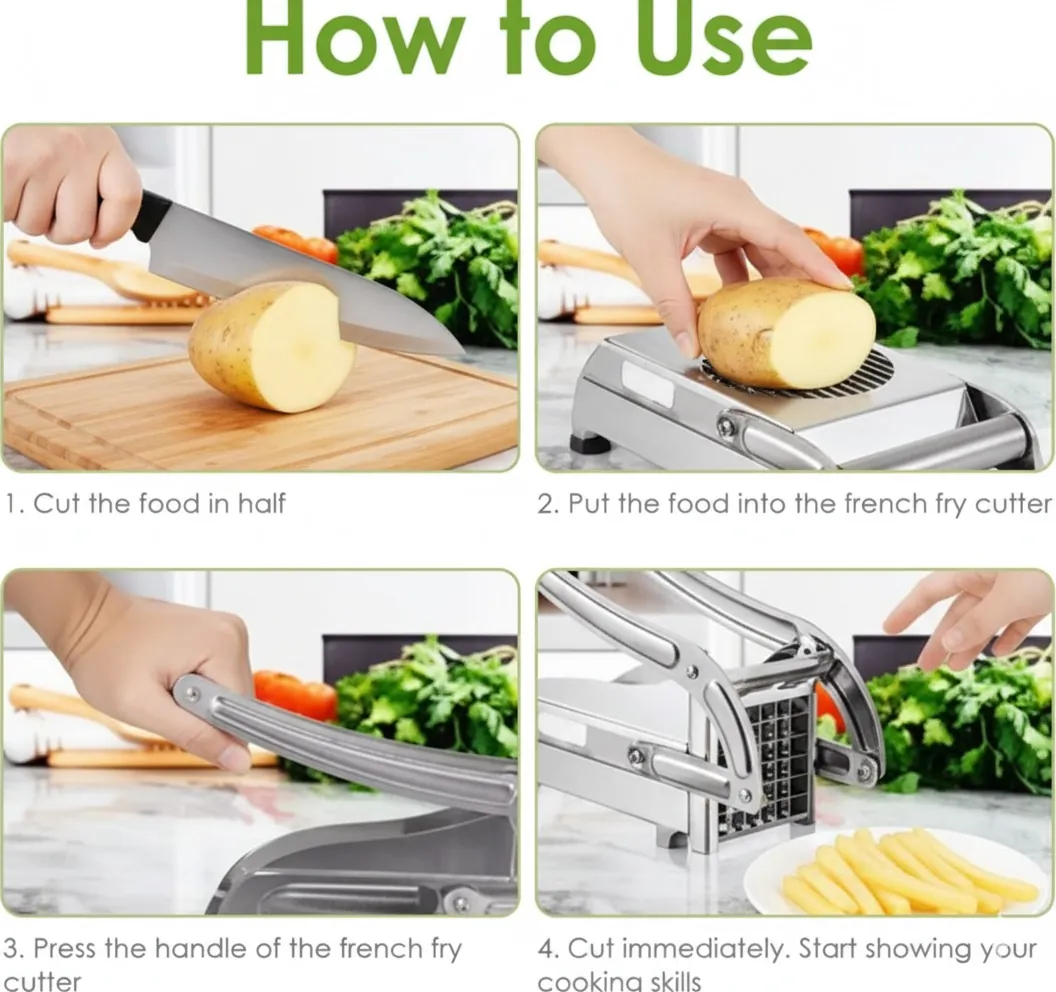 How to Use

1. Cut the food in half

2. Put the food into the french fry cutter

3. Press the handle of the french fry cutter

4. Cut immediately. Start showing your cooking skills