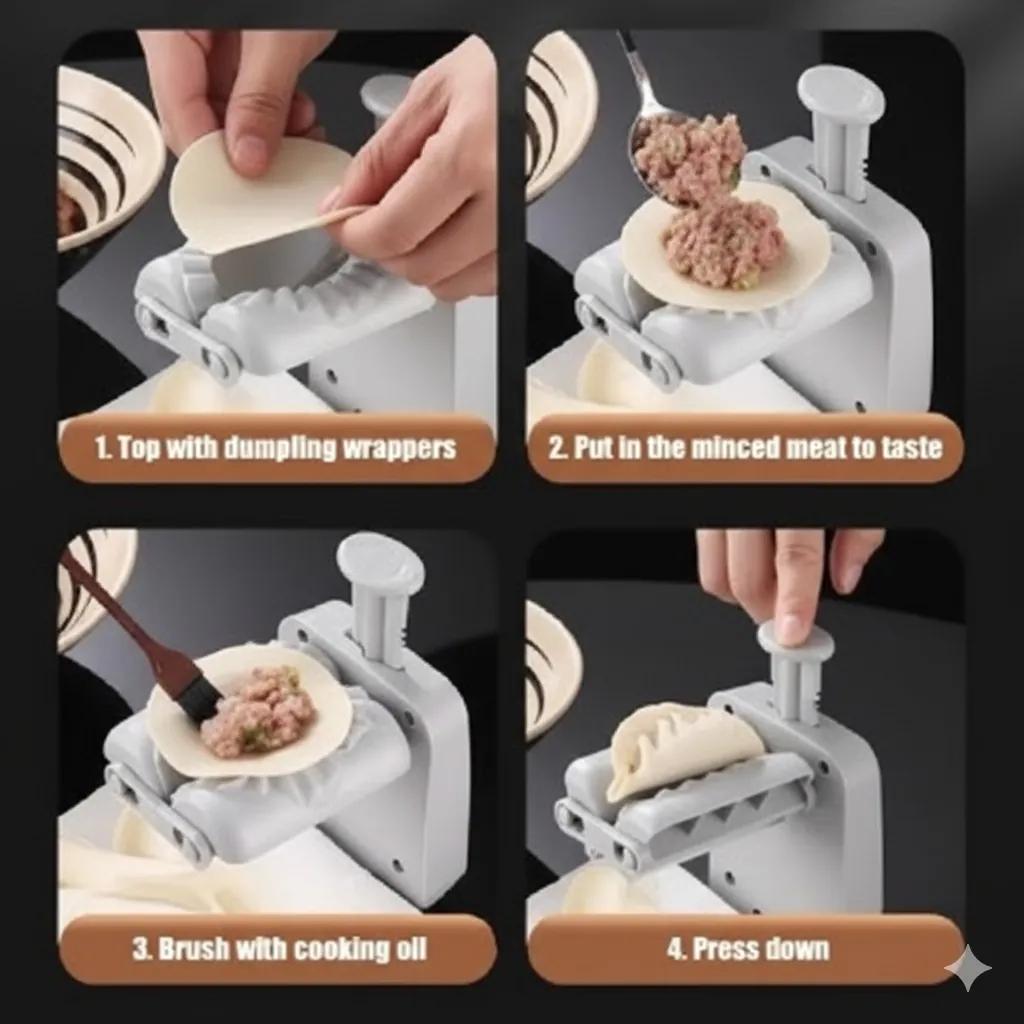 1. Top with dumpling wrappers

2. Put in the minced meat to taste

3. Brush with cooking oil

4. Press down