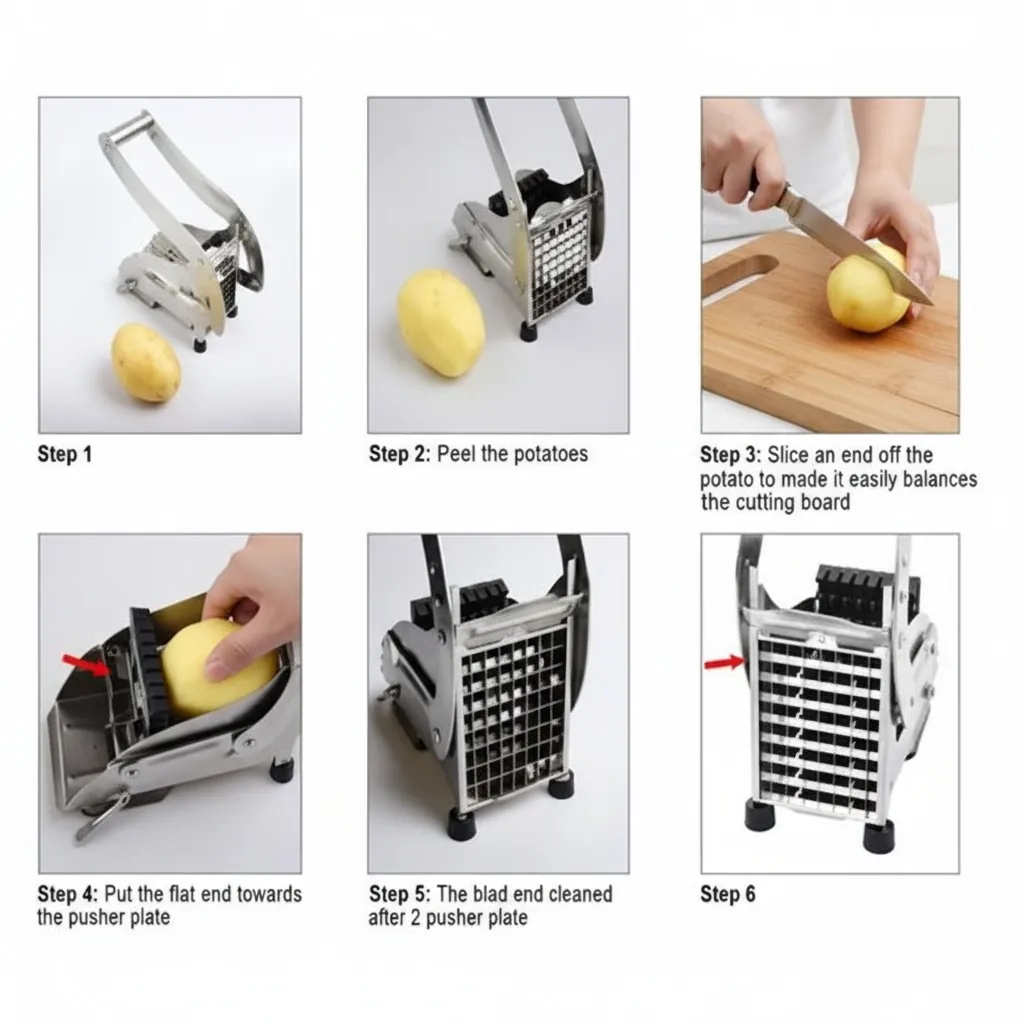 Step 1

Step 2: Peel the potatoes

Step 3: Slice an end off the potato to made it easily balances the cutting board

Step 4: Put the flat end towards the pusher plate

Step 5: The blad end cleaned after 2 pusher plate

Step 6