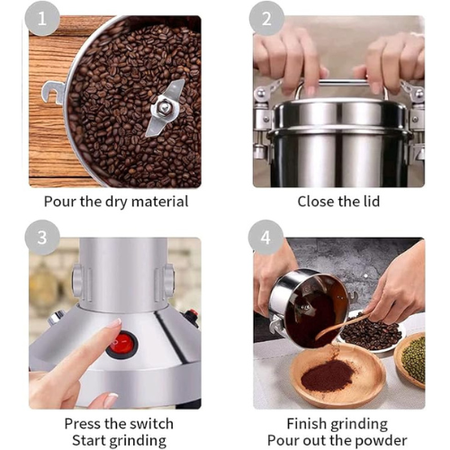 1

Pour the dry material

2

Close the lid

3

Press the switch
Start grinding

4

Finish grinding
Pour out the powder