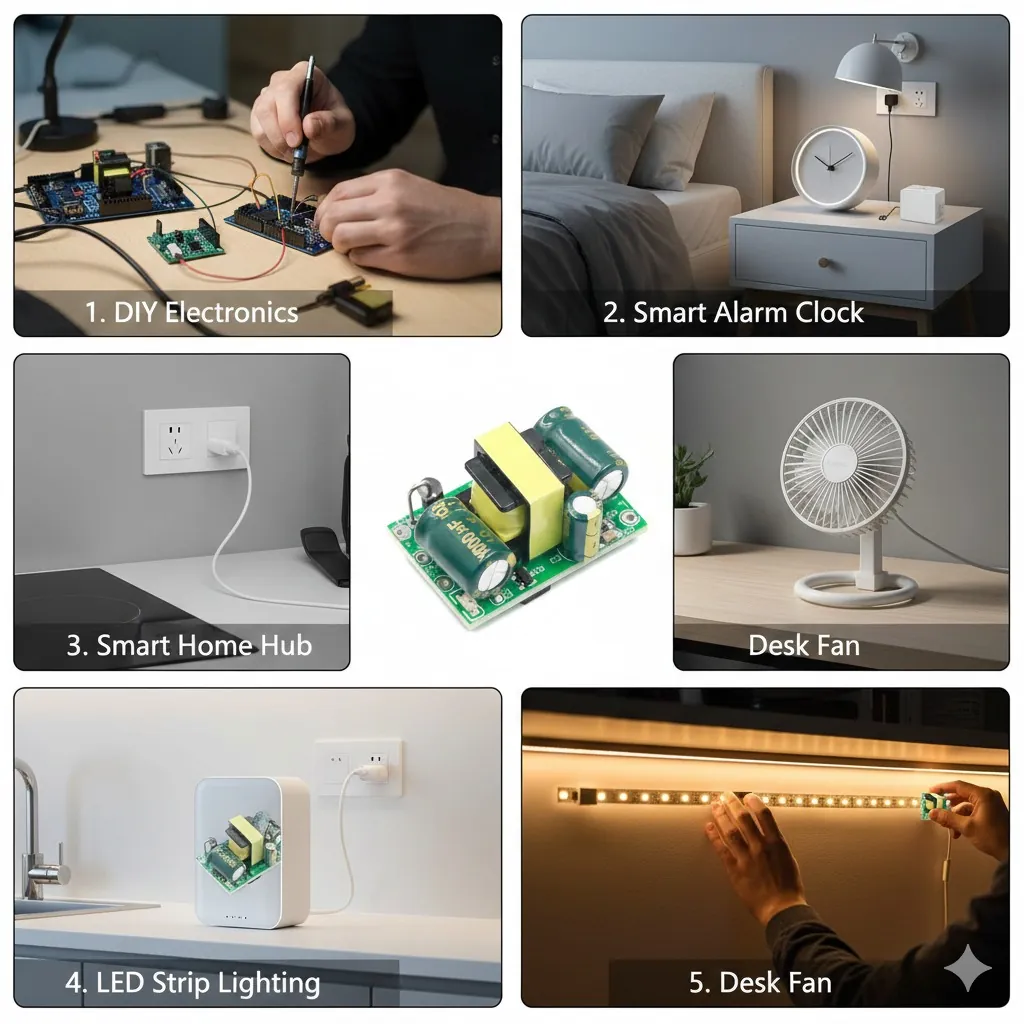 1. DIY Electronics

2. Smart Alarm Clock

3. Smart Home Hub

Desk Fan

4. LED Strip Lighting

5. Desk Fan