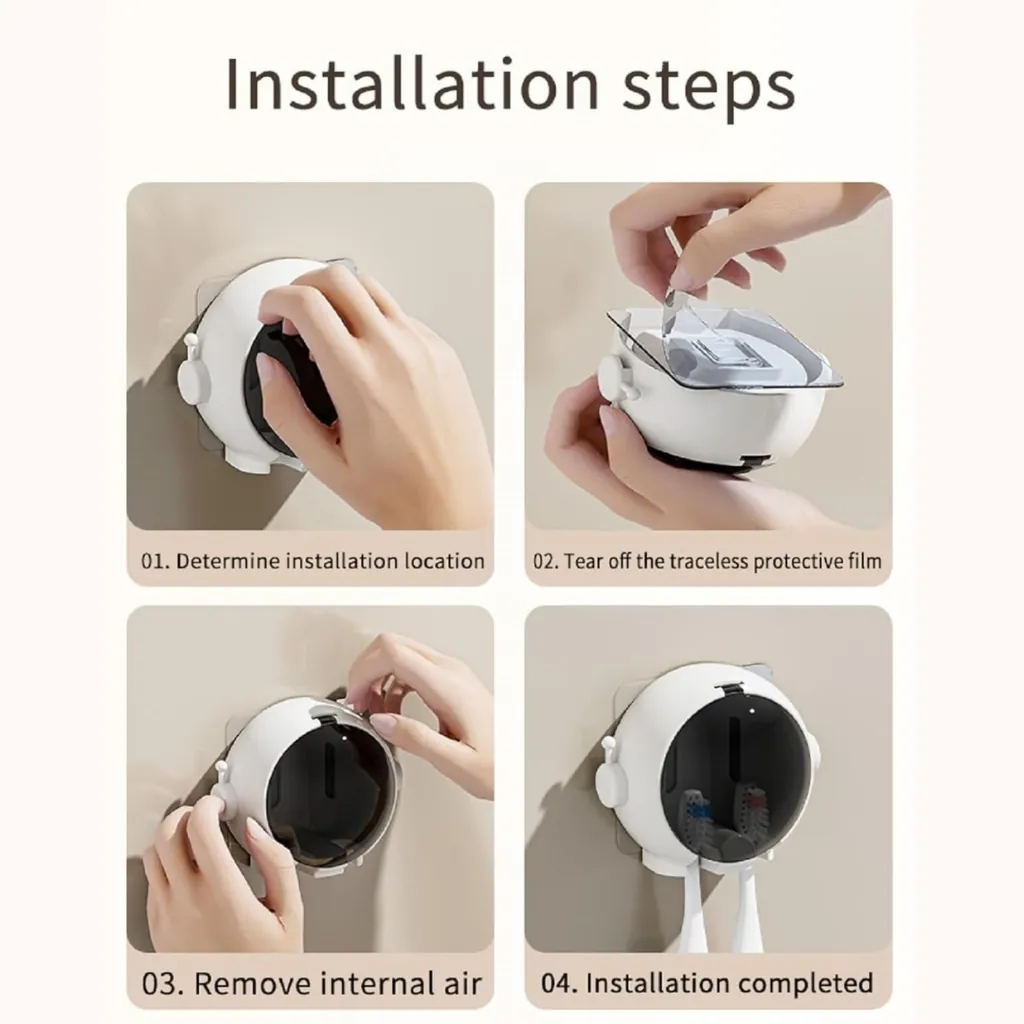 Installation steps

01. Determine installation location

02. Tear off the traceless protective film

03. Remove internal air

04. Installation completed