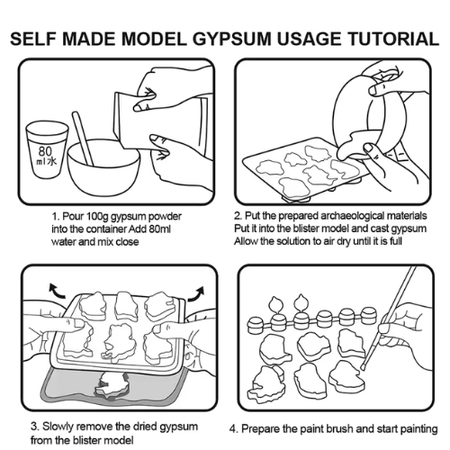 SELF MADE MODEL GYPSUM USAGE TUTORIAL

80 ml水

1. Pour 100g gypsum powder into the container Add 80ml water and mix close

2. Put the prepared archaeological materials Put it into the blister model and cast gypsum Allow the solution to air dry until it is full

3. Slowly remove the dried gypsum from the blister model

4. Prepare the paint brush and start painting