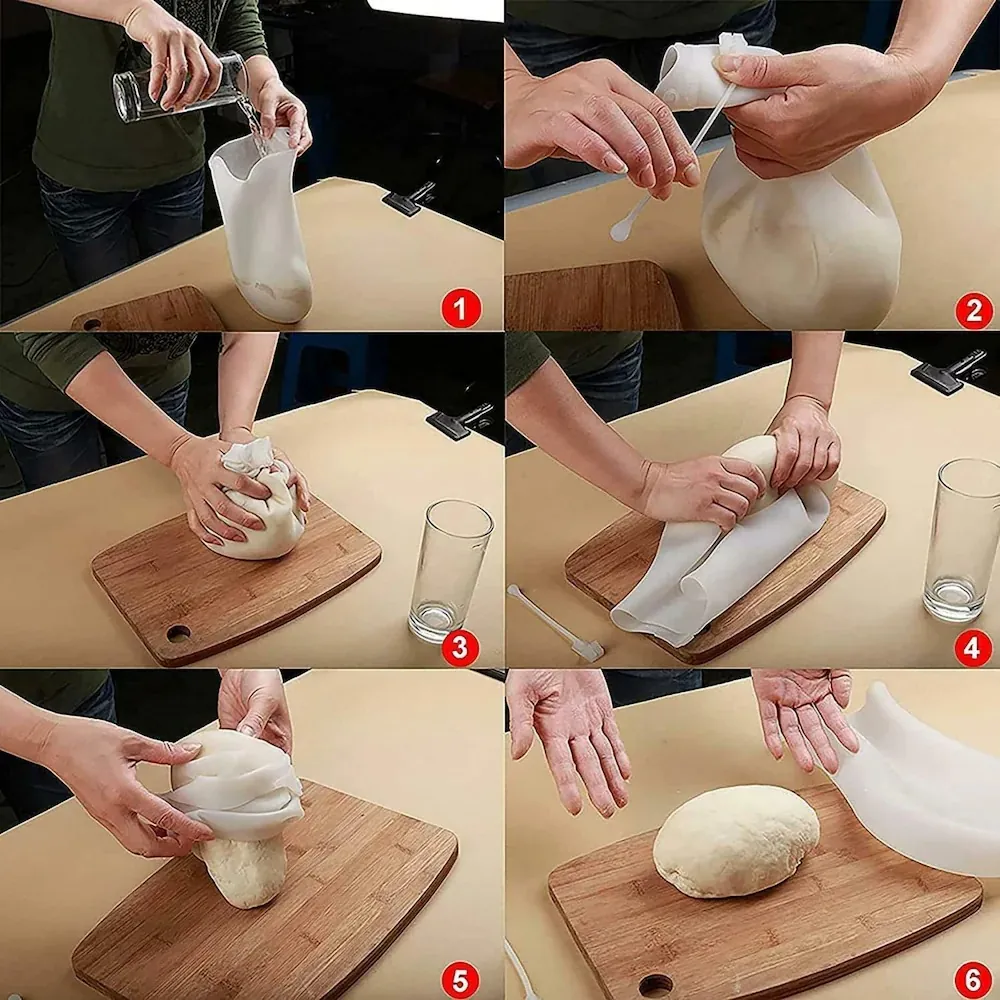 1
2
3
4
5
6