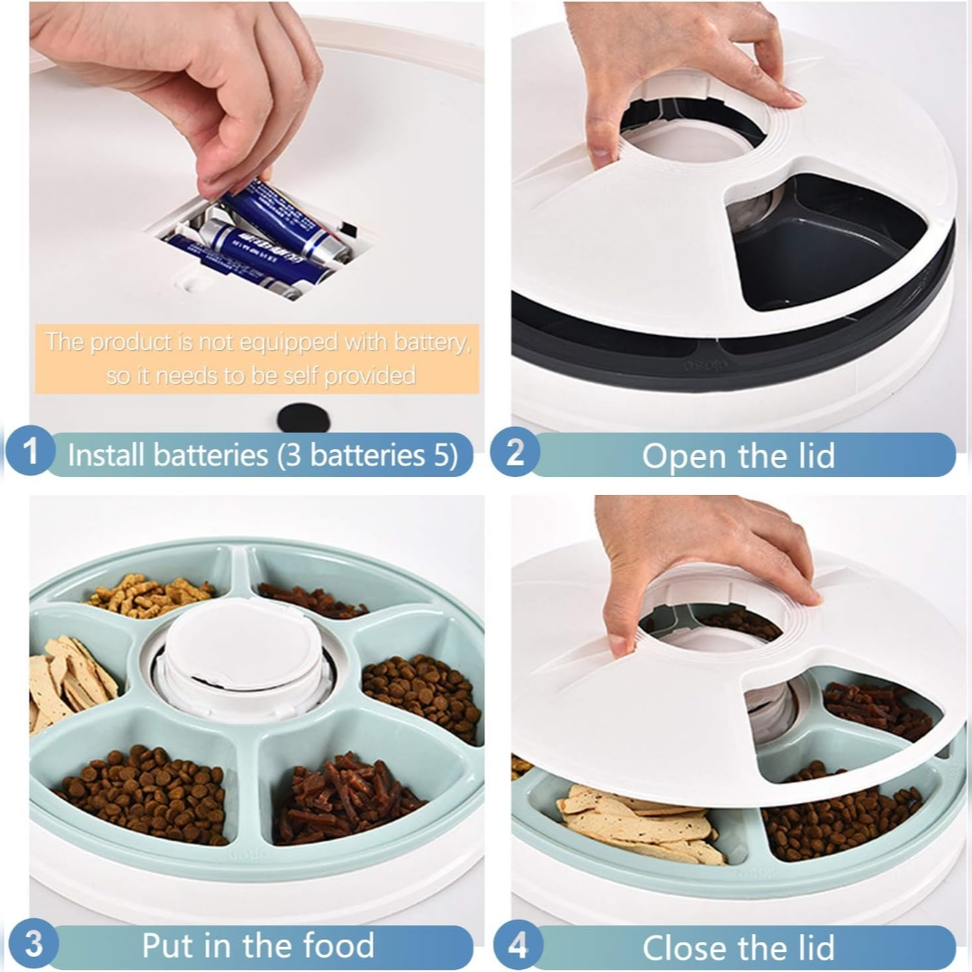 The product is not equipped with battery, so it needs to be self provided

1 Install batteries (3 batteries 5)

2 Open the lid

3 Put in the food

4 Close the lid