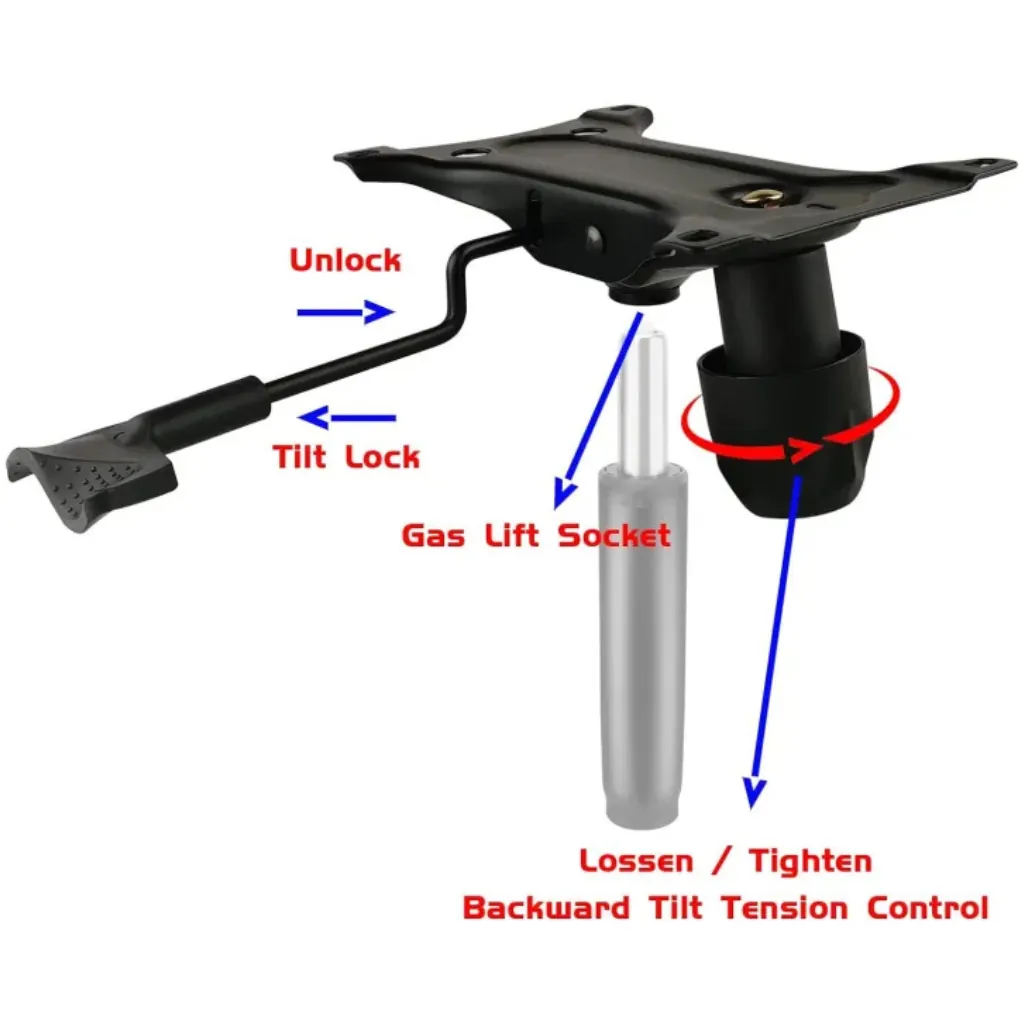 Unlock

Tilt Lock

Gas Lift Socket

Lossen / Tighten
Backward Tilt Tension Control