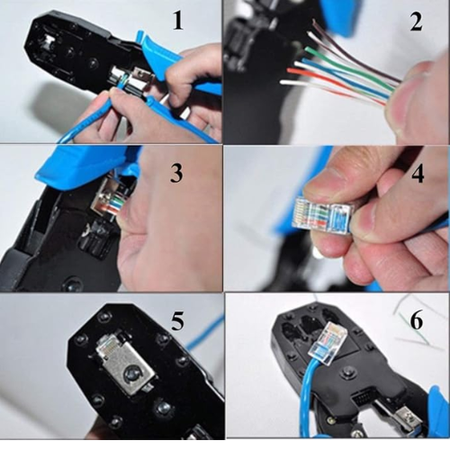 1
2
3
4
5
6