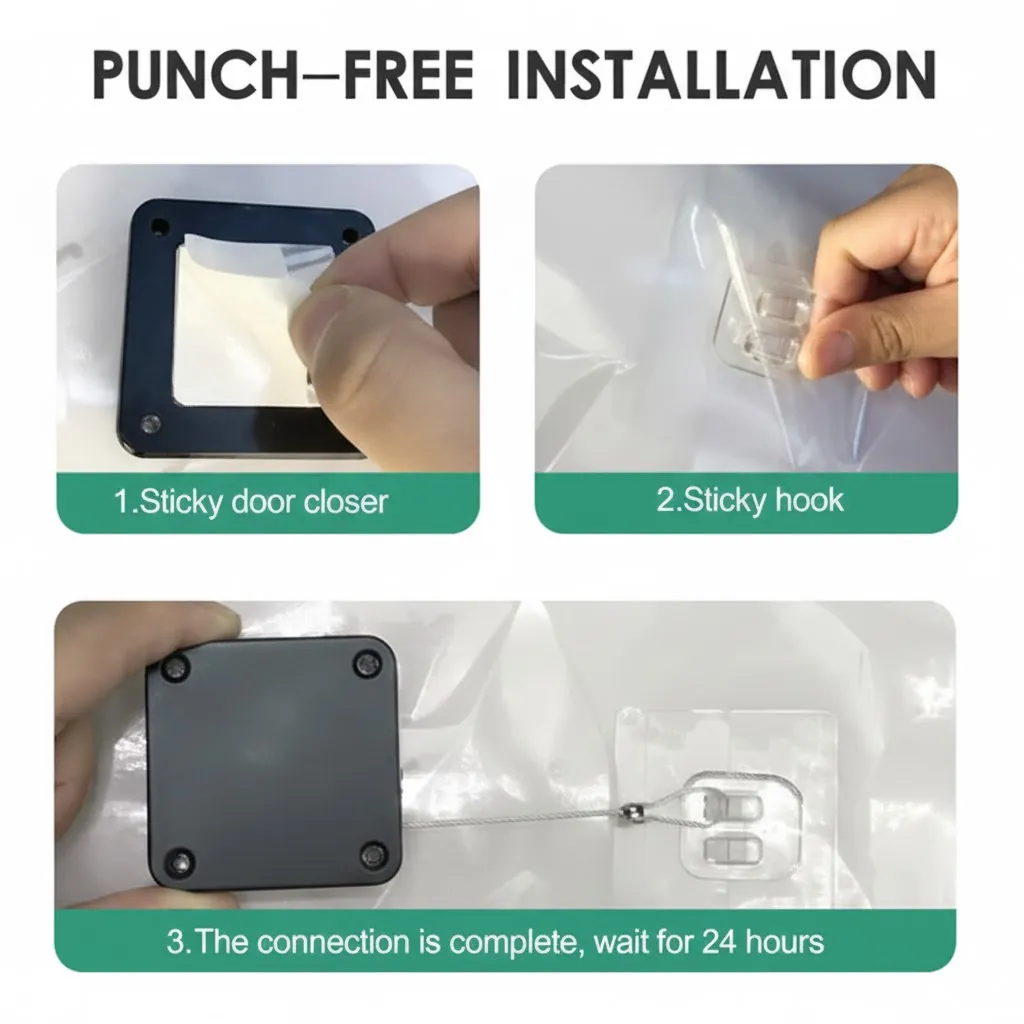 PUNCH–FREE INSTALLATION

1.Sticky door closer

2.Sticky hook

3.The connection is complete, wait for 24 hours